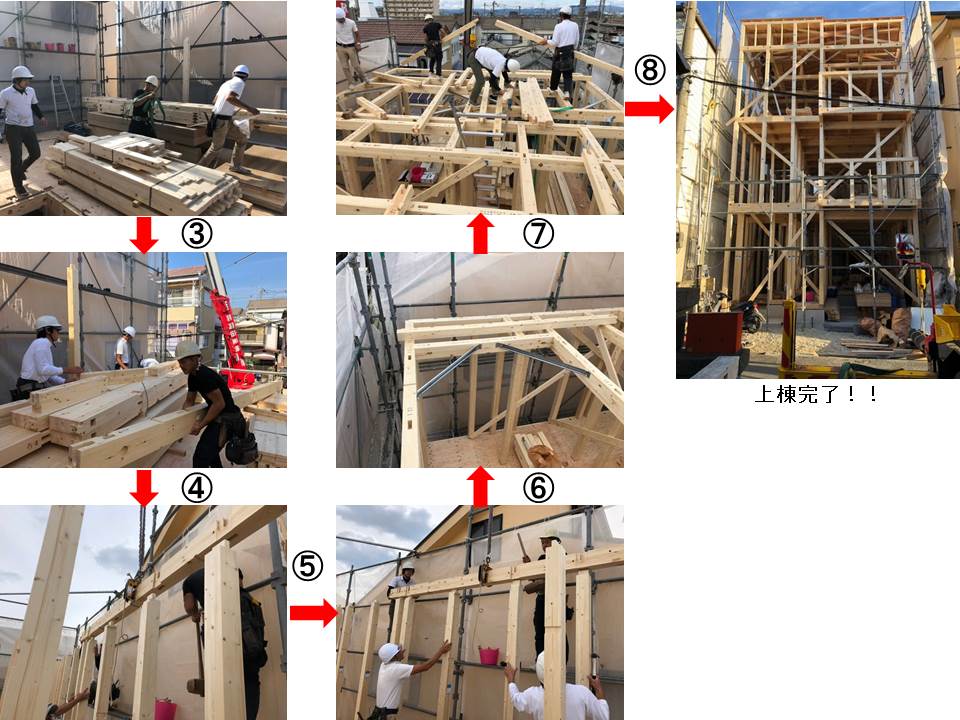 ③

④

⑤

⑥

⑦

⑧

上棟完了！！